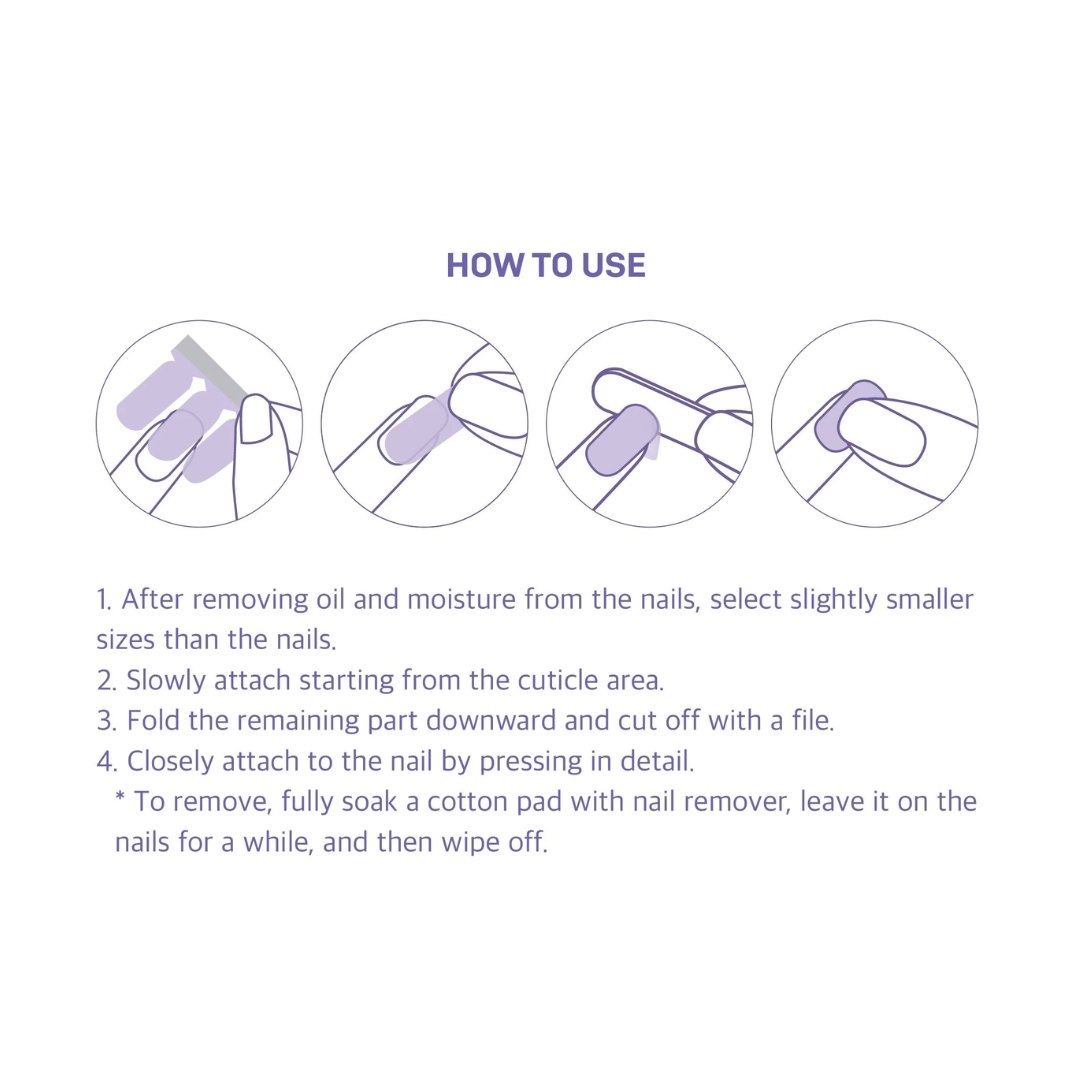 HOW TO USE

1. After removing oil and moisture from the nails, select slightly smaller sizes than the nails.
2. Slowly attach starting from the cuticle area.
3. Fold the remaining part downward and cut off with a file.
4. Closely attach to the nail by pressing in detail.
* To remove, fully soak a cotton pad with nail remover, leave it on the nails for a while, and then wipe off.